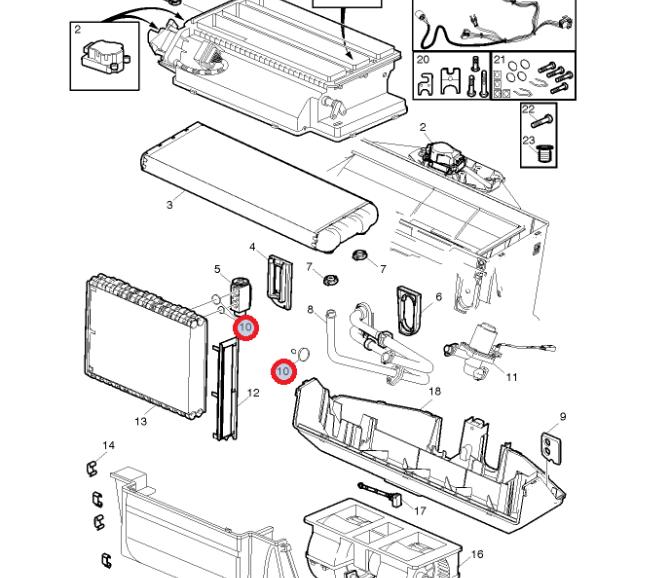 2
20
21
22
23
2
3
4
5
7
7
6
8
10
10
11
12
13
18
9
14
17
16