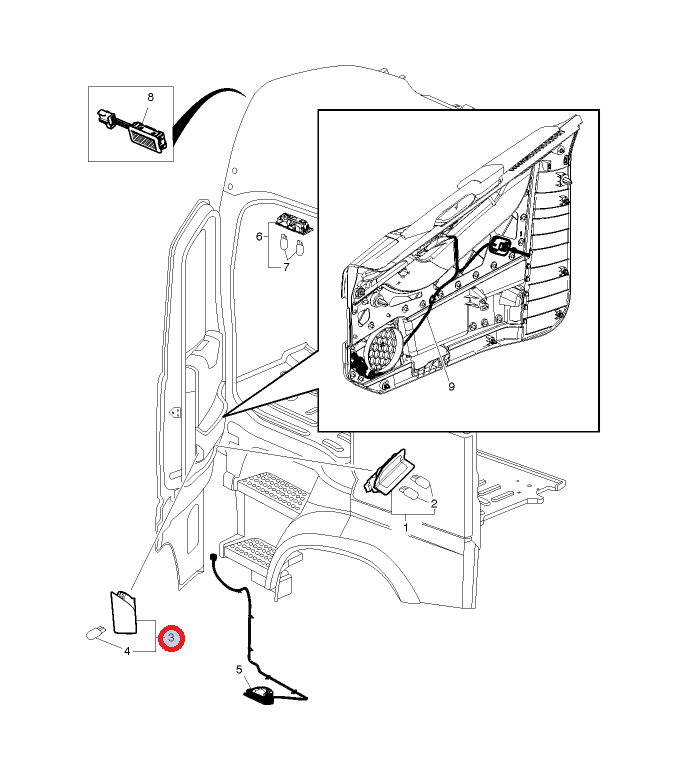 8
6
7
9
2
1
3
4
5