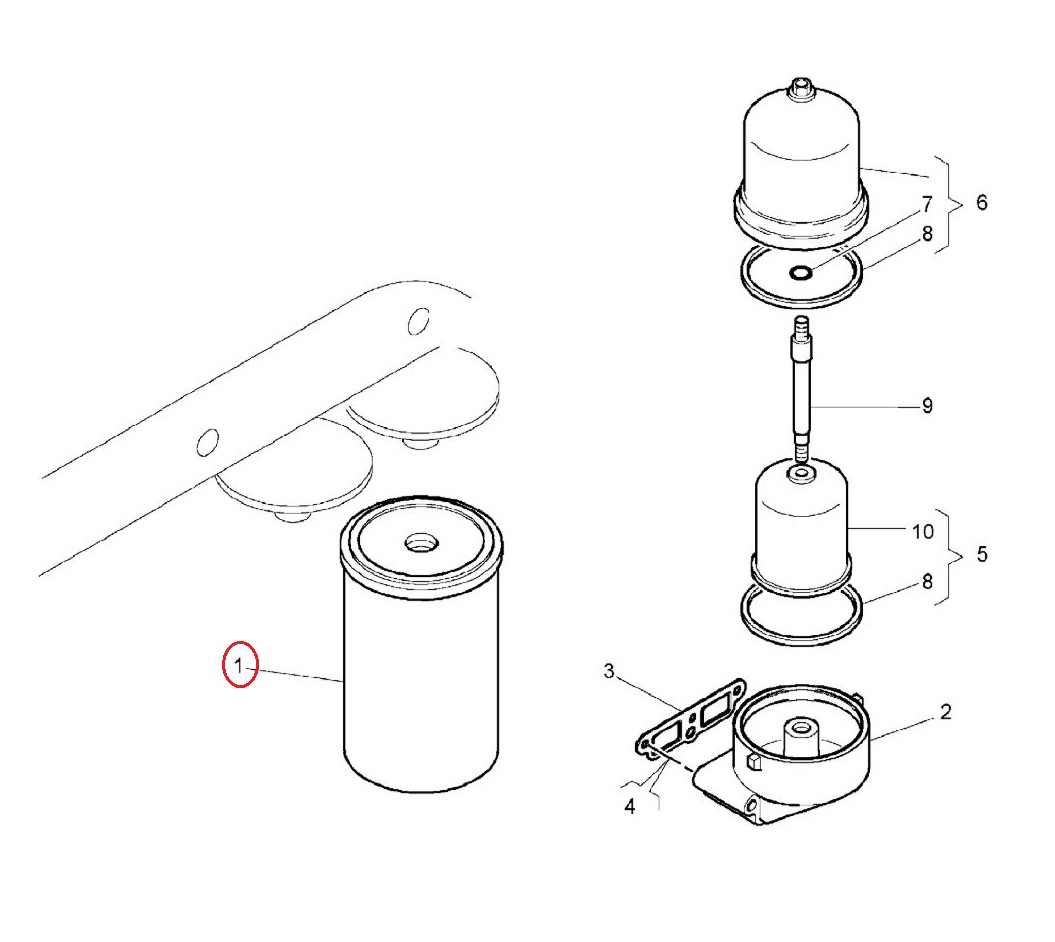 7
6
8
9
10
5
8
1
3
2
4