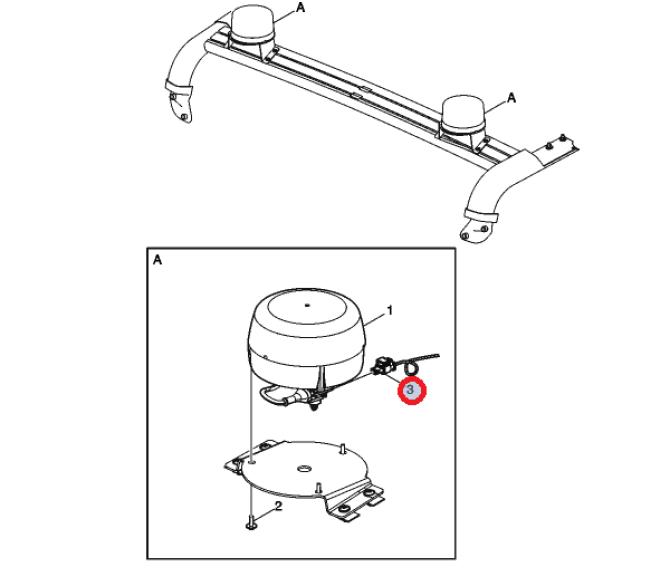 A
A
A
1
3
2