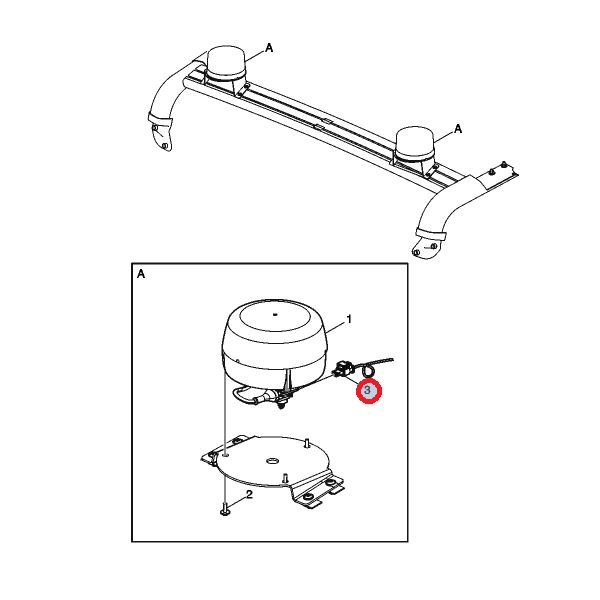 A
A
A
1
3
2