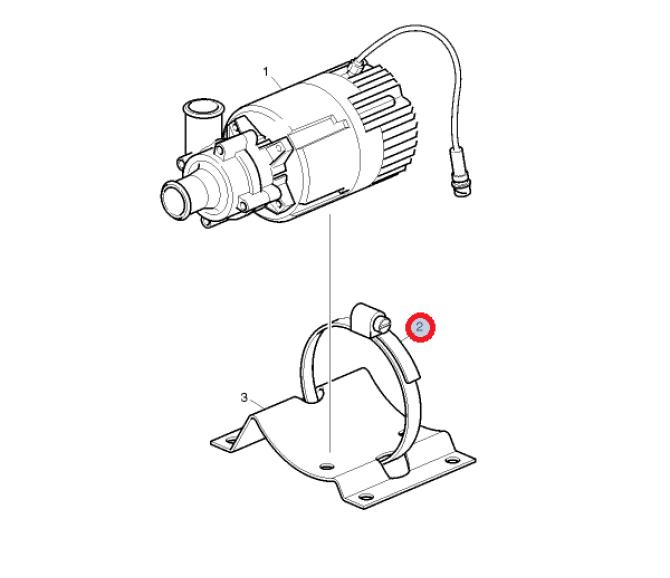 1

2

3