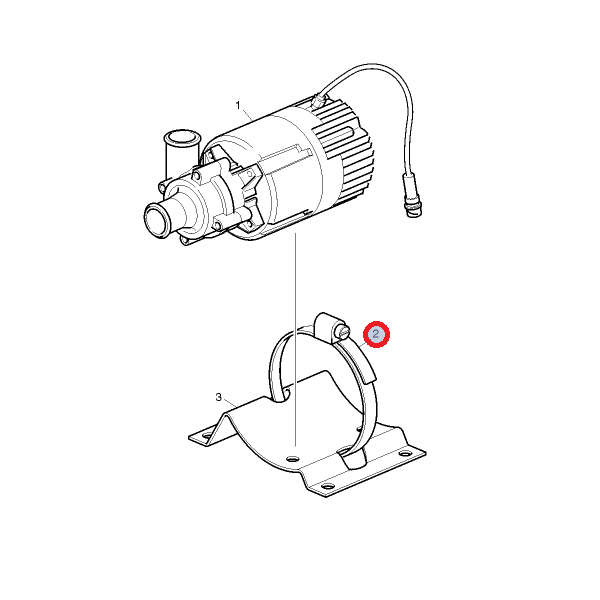 1
2
3