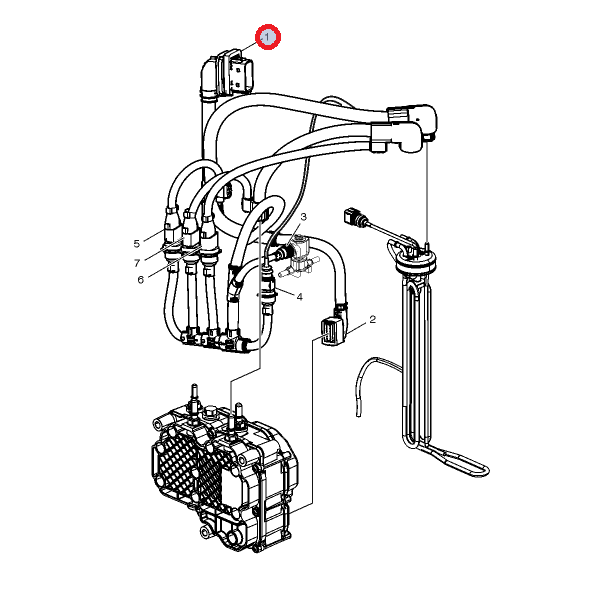 1
3
5
7
6
4
2