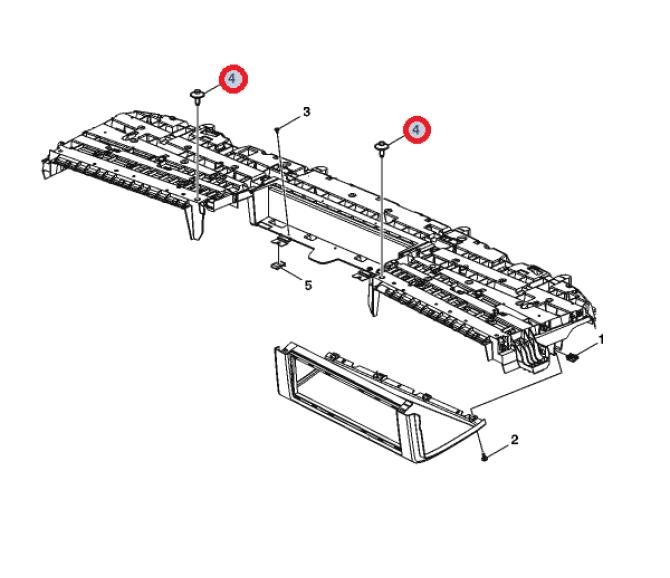 4
3
4
5
1
2