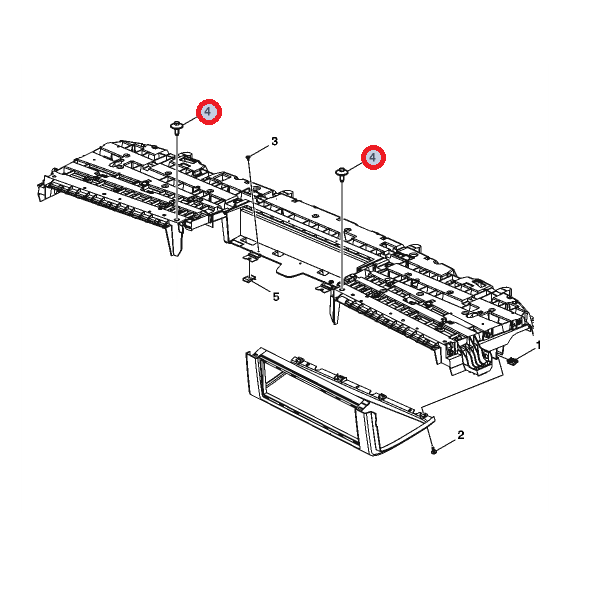 4
3
4
5
1
2