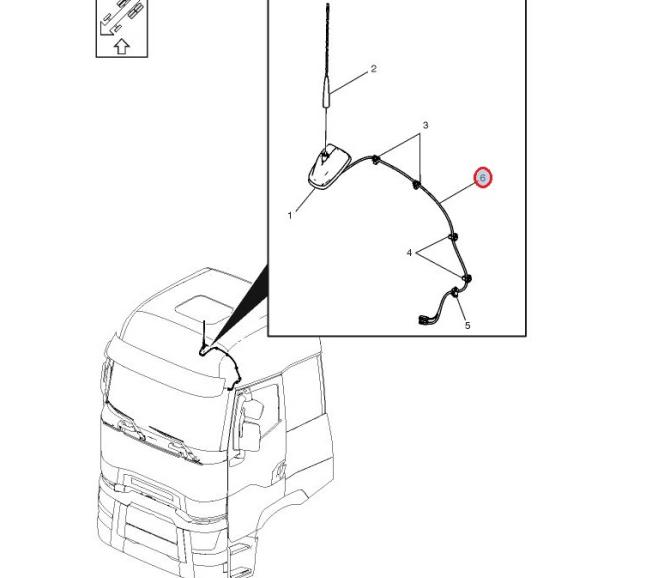 2
3
6
1
4
5