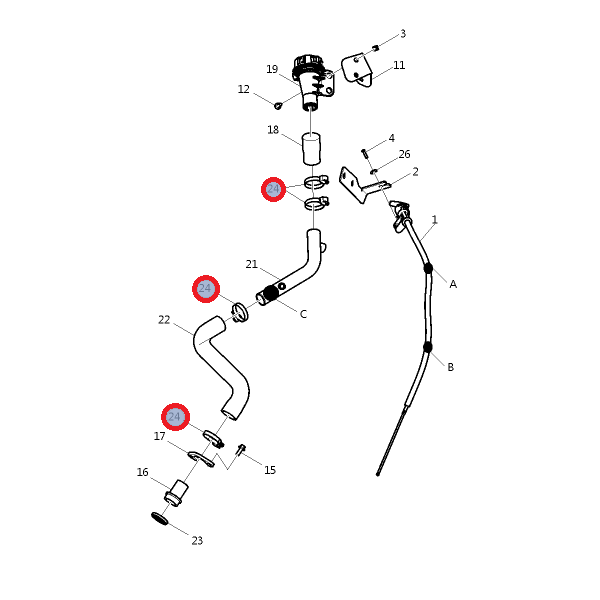 3
19
11
12
18
4
26
2
24
1
21
A
24
C
22
B
24
17
15
16
23