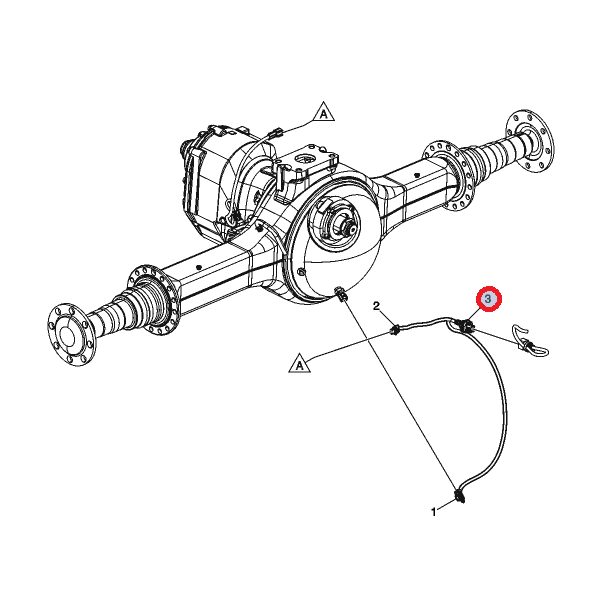 A
3
2
A
1