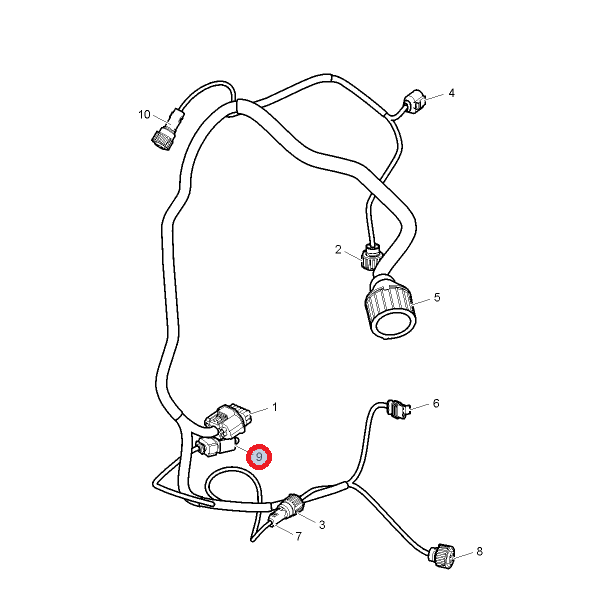 10
4
2
5
1
6
9
3
7
8