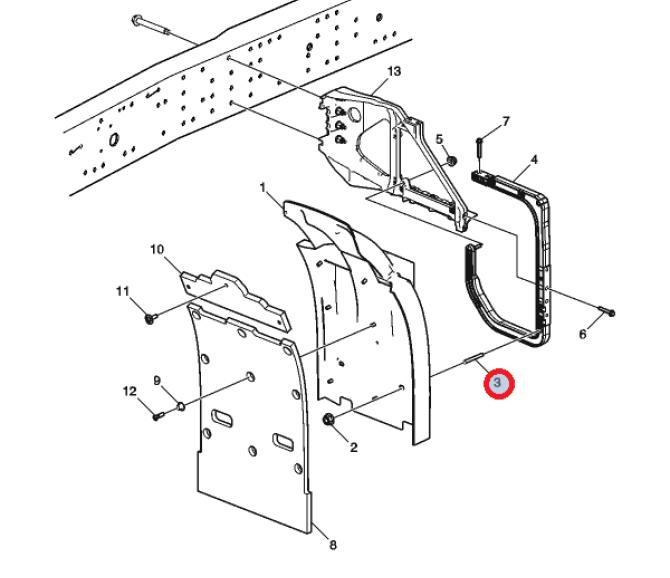 13
7
5
4
1
10
11
6
3
9
12
2
8