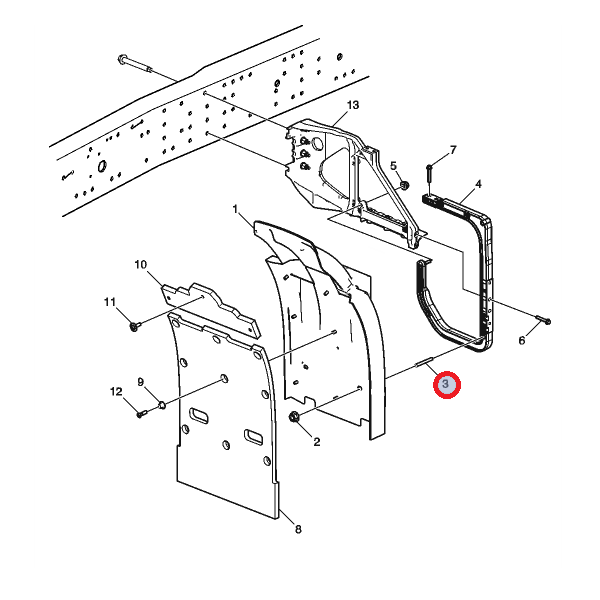 13
7
5
4
1
10
11
6
3
12
9
2
8