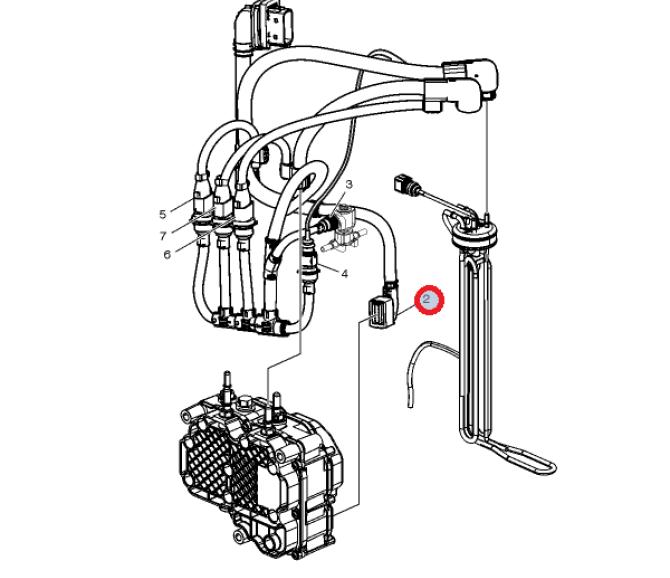 3
5
7
6
4
2