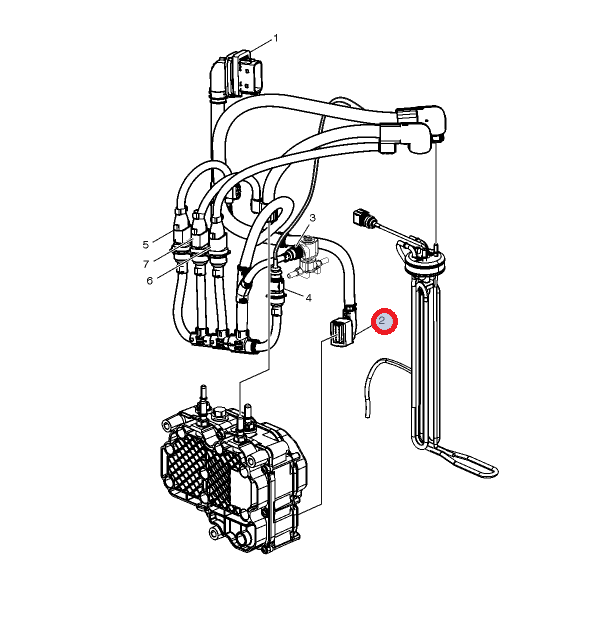 1
3
5
7
6
4
2