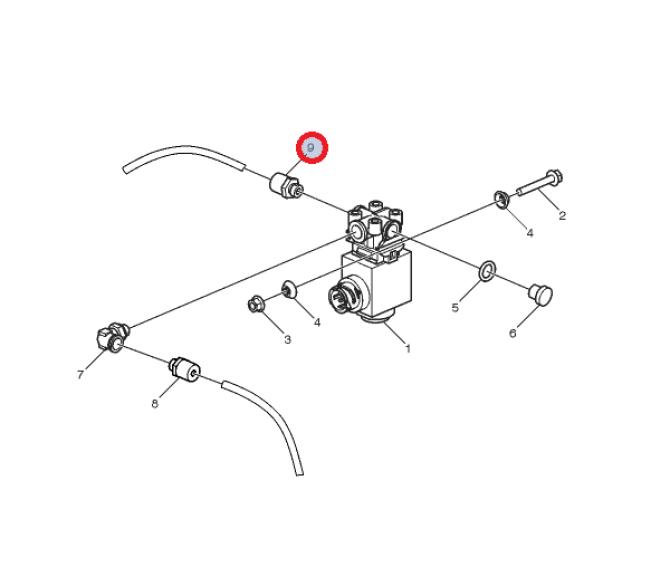 9
2
4
5
6
4
3
1
7
8