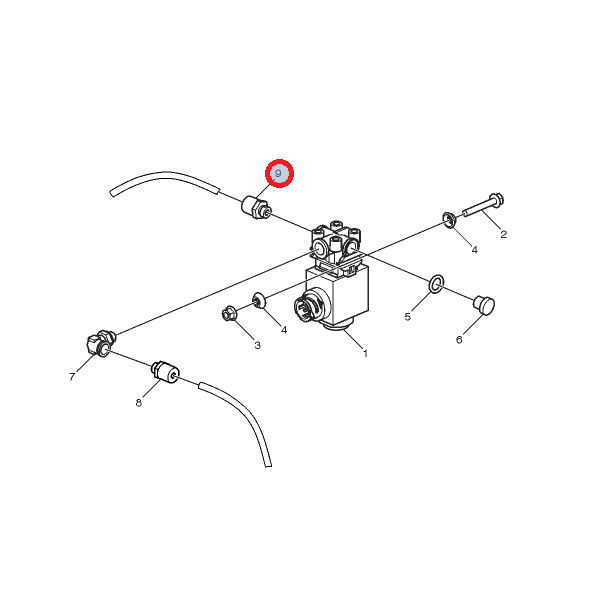 9
2
4
5
6
4
3
1
7
8