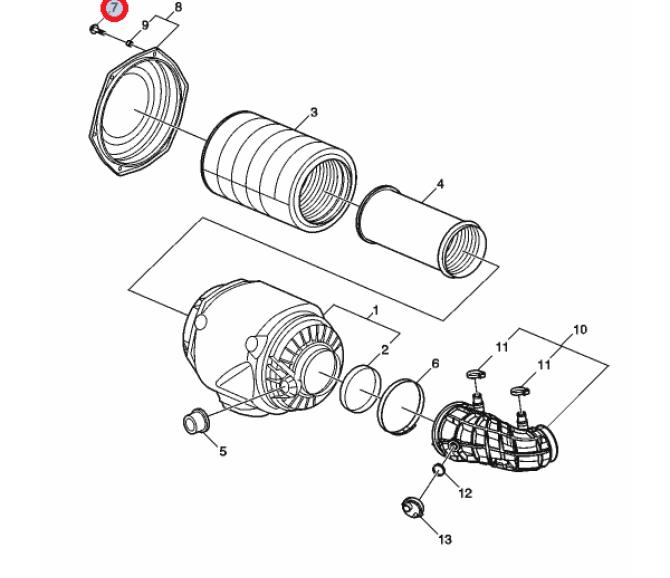 7
8
9
3
4
1
2
6
10
11
11
5
12
13