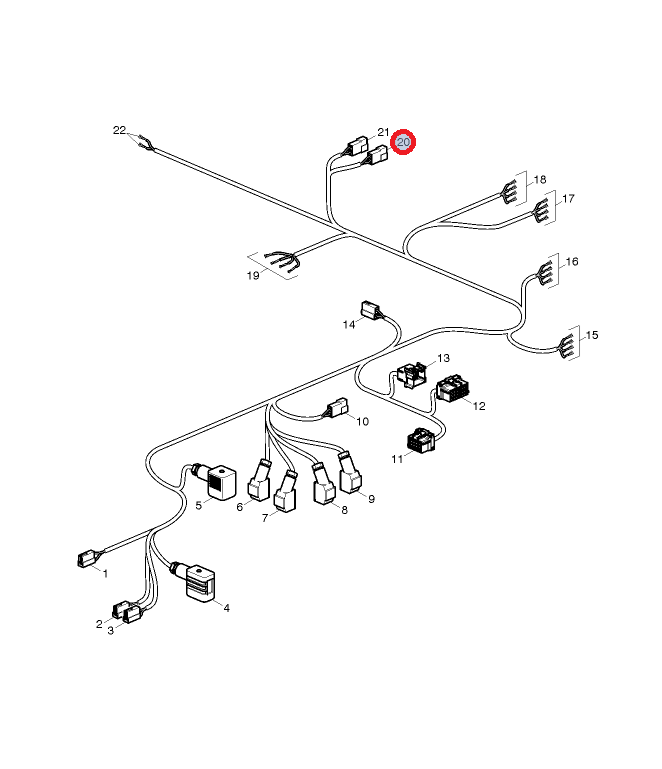 22
21
20
18
17
19
16
14
15
13
12
10
11
5
6
7
8
9
1
4
2
3