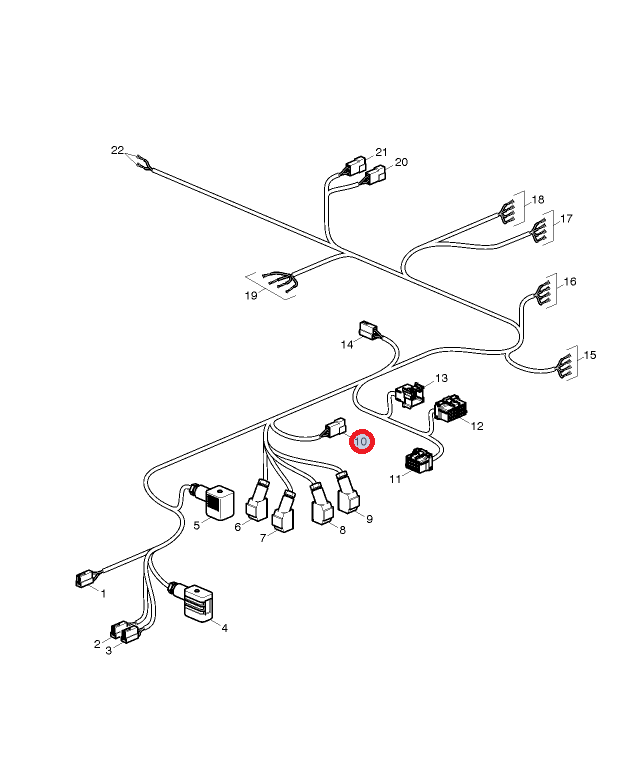 22
21
20
18
17
19
16
14
15
13
12
10
11
5
6
7
8
9
1
4
2
3