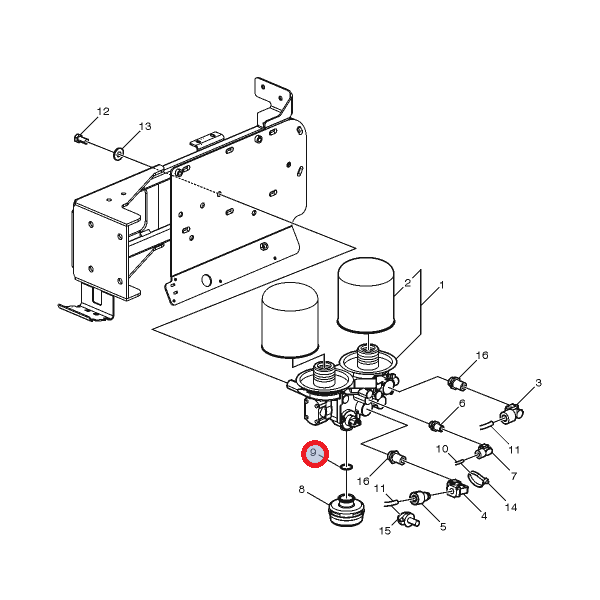 12
13
2
1
16
3
6
11
10
7
9
16
14
8
11
4
5
15