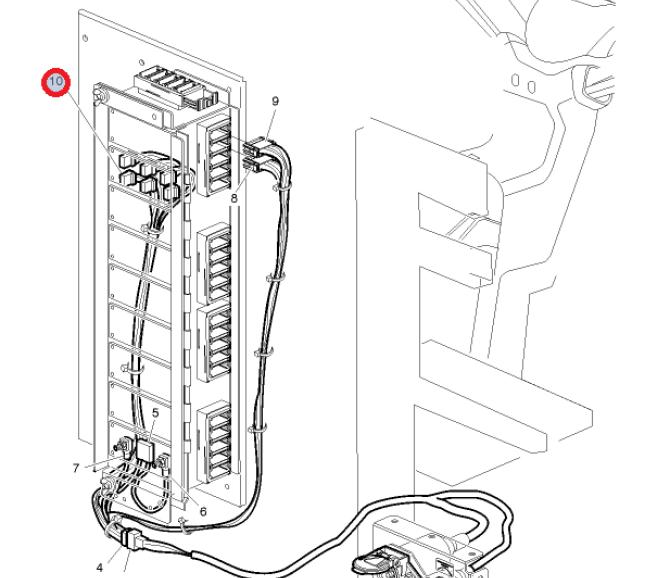 10
9
8
5
7
6
4