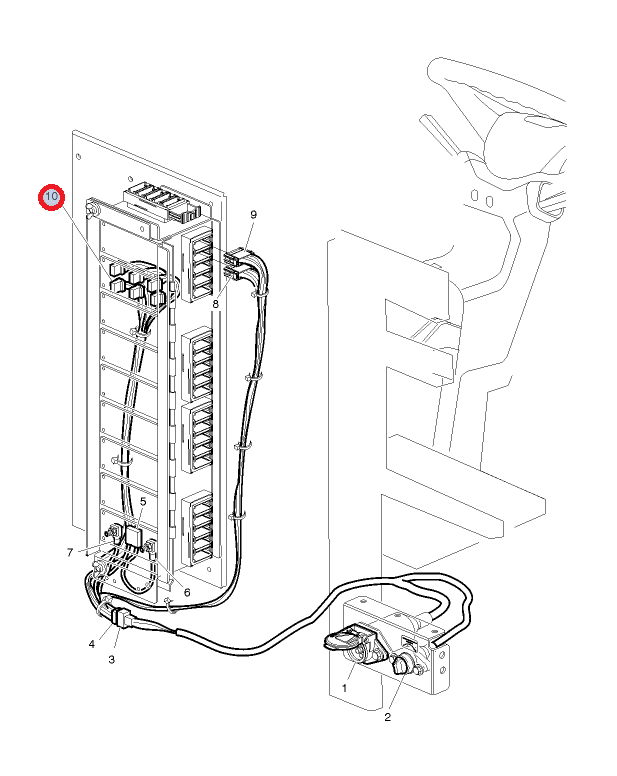 10
9
8
5
7
6
4
3
1
2