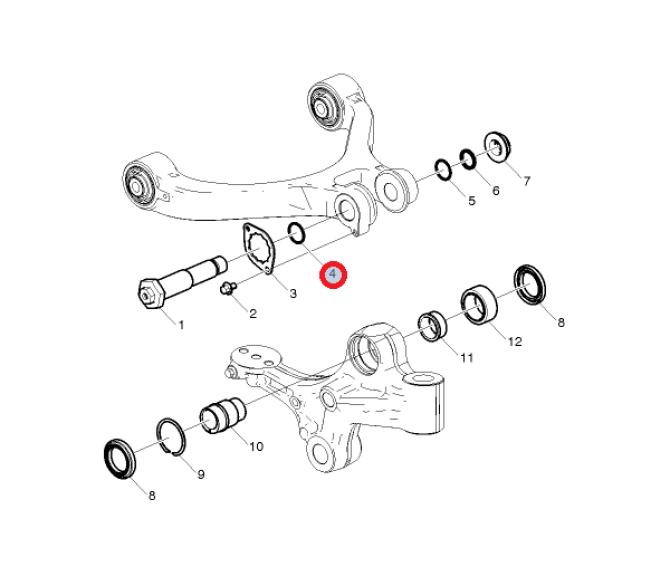 7
6
5
4
3
2
1
8
12
11
10
9
8