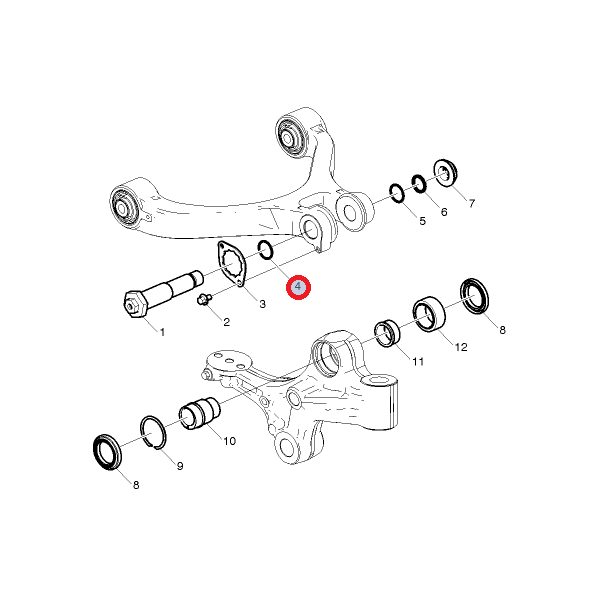 7
6
5
4
3
2
1
8
12
11
10
9
8