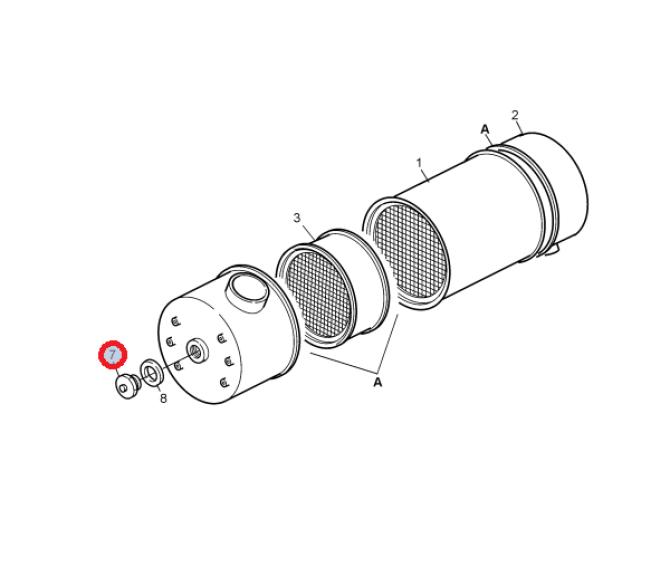 A
2
1
3
7
8
A