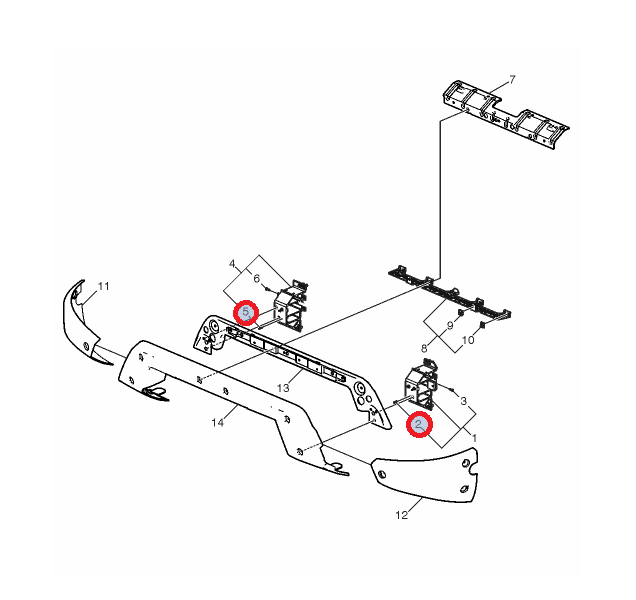 7
4
6
11
5
9
8
10
13
3
14
2
1
12