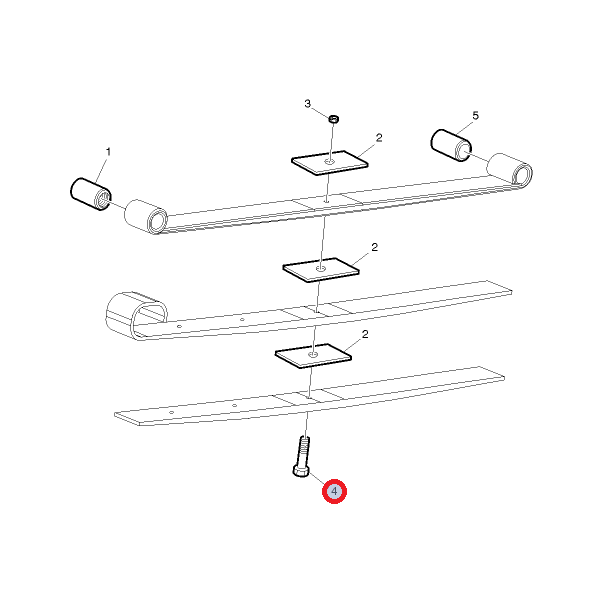 3
5
2
1
2
2
4