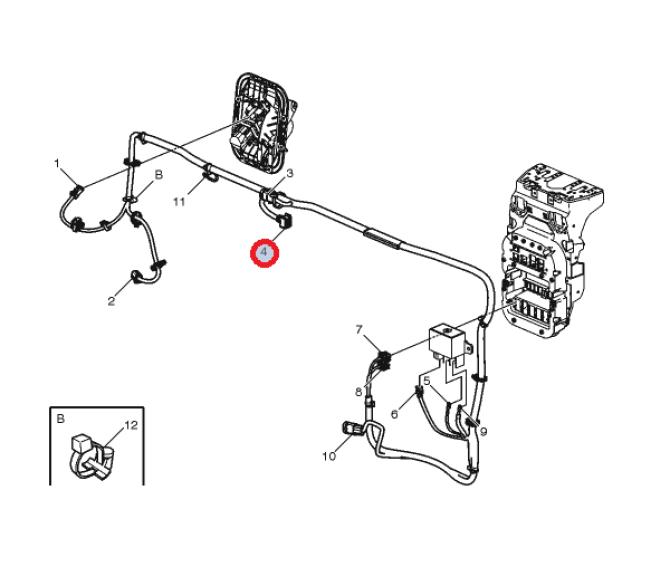 1
B
11
3
4
2
7
8
5
6
9
10
B
12