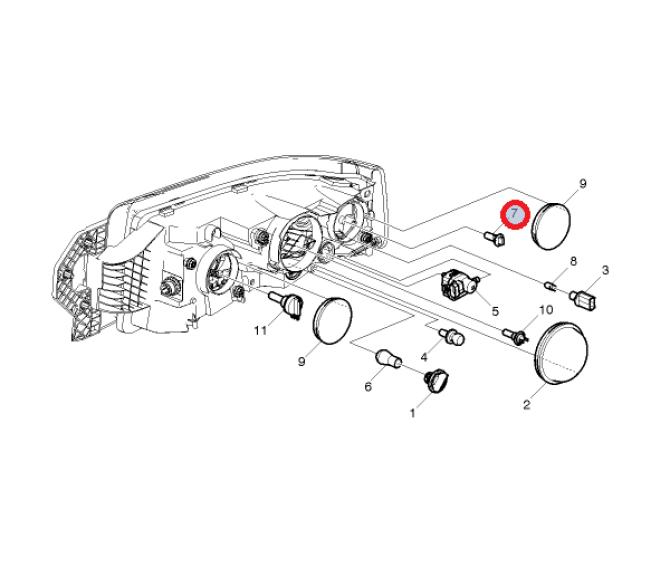 9
7
8
3
5
10
11
9
4
6
1
2