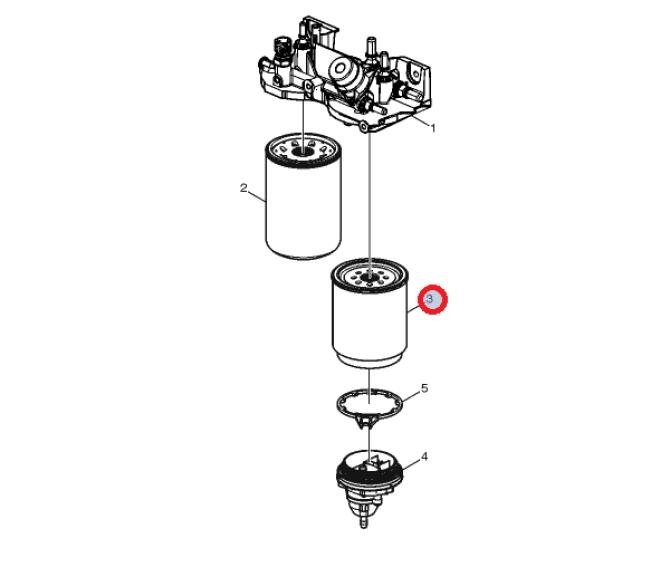 1
2
3
5
4