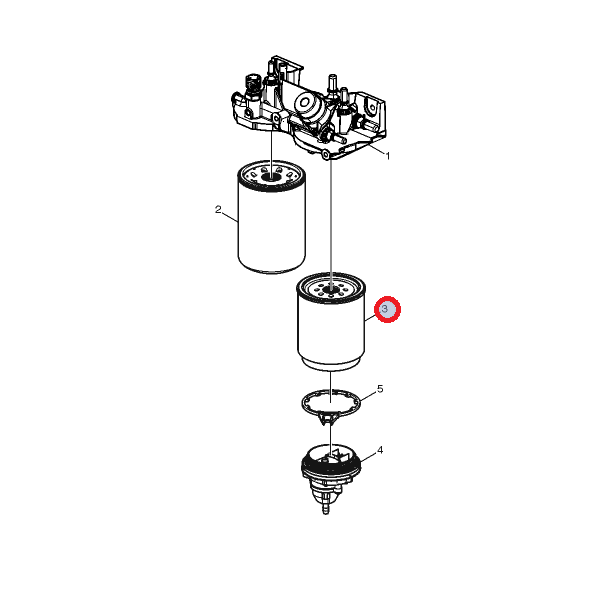 1
2
3
5
4