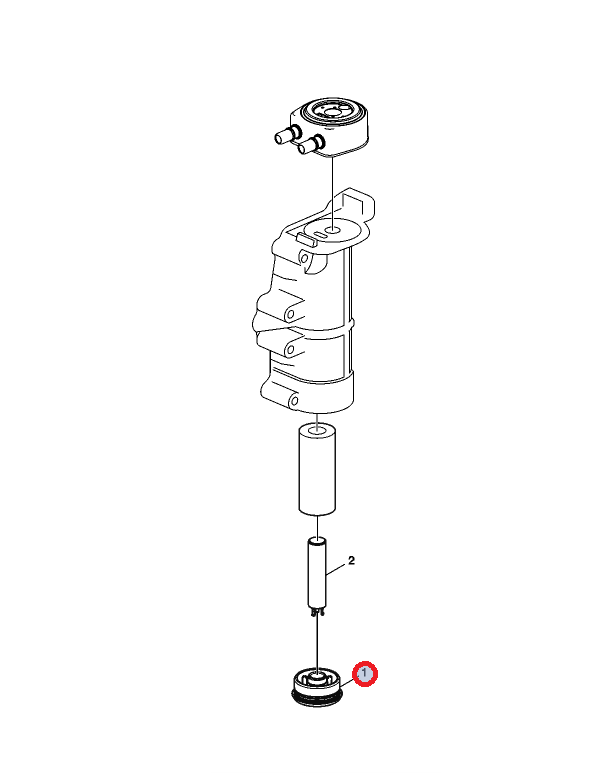 2

1