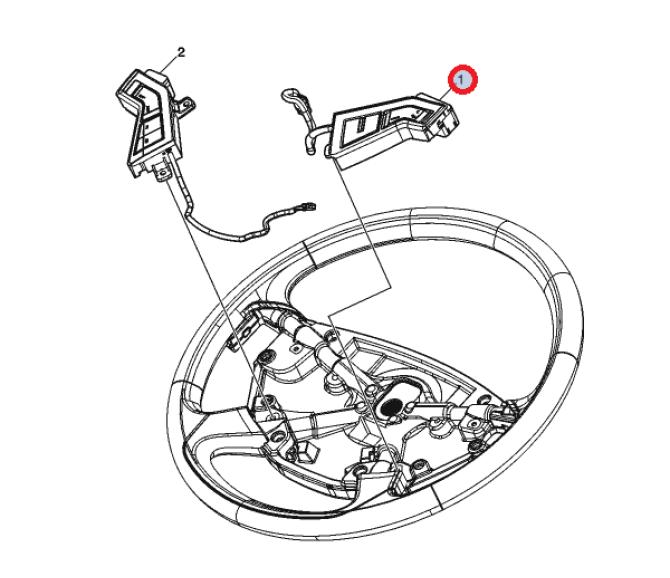 2
1