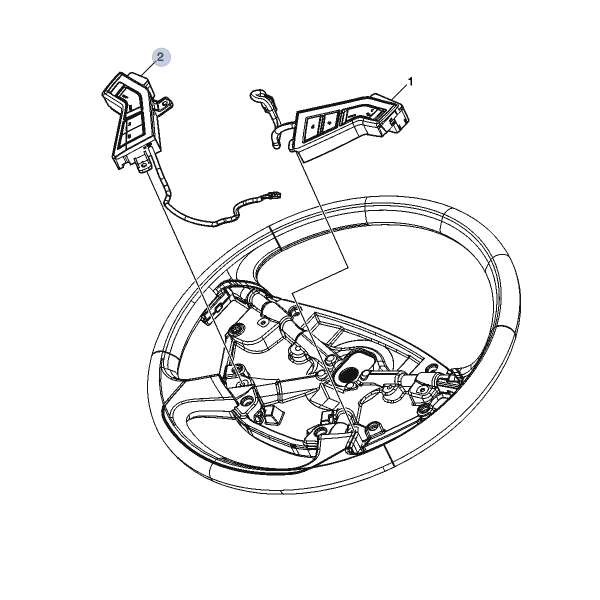 2

1