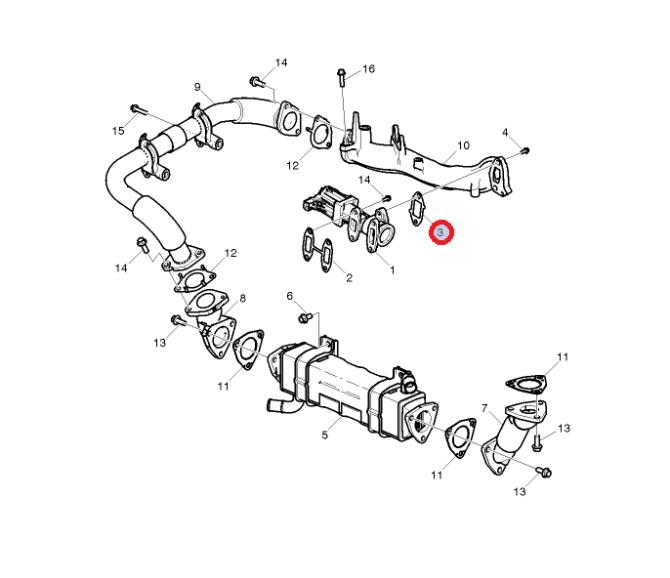 14
16
9
15
12
10
4
14
3
2
1
14
12
8
6
13
11
5
11
7
13
11
13