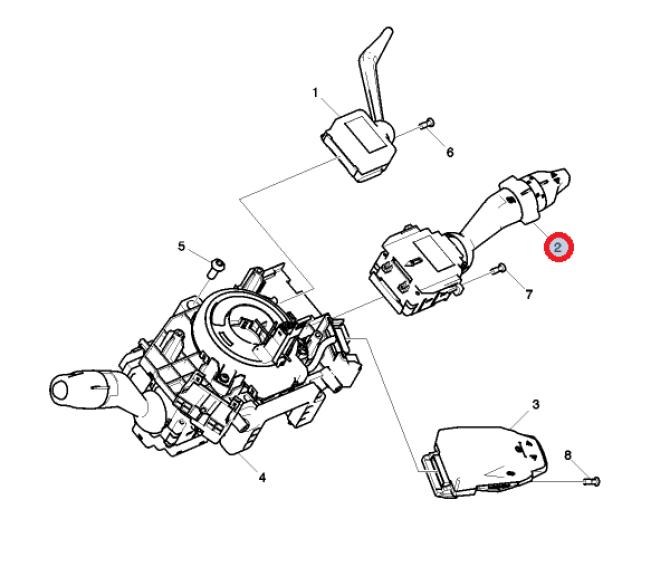 1
6
2
5
7
3
8
4