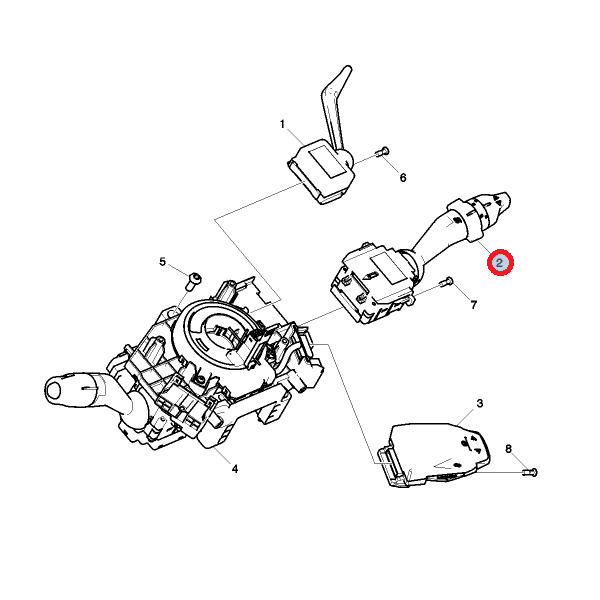 1
6
2
5
7
3
8
4