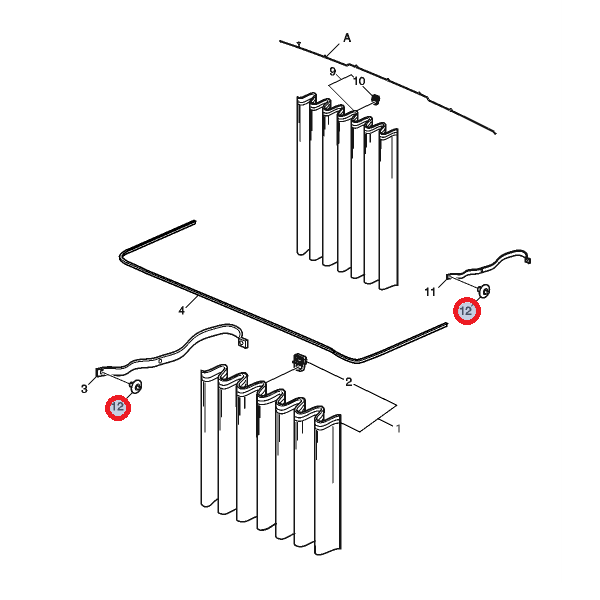 A
9
10
4
11
12
3
12
2
1