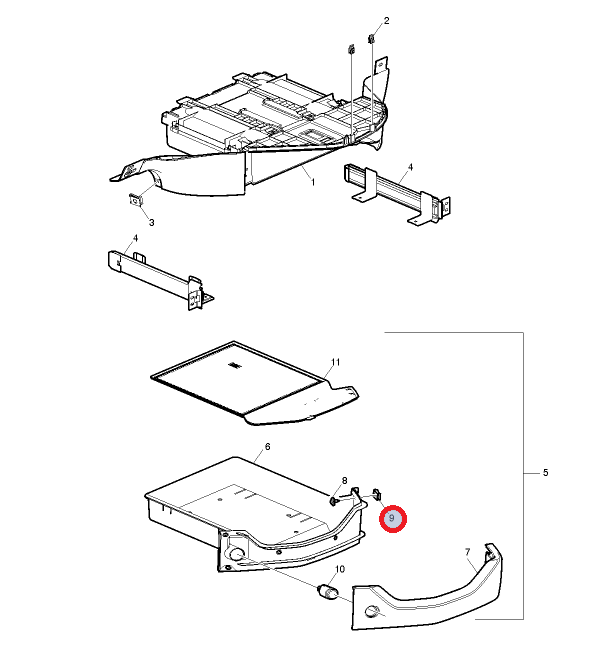 2
1
4
3
4
11
5
6
8
9
7
10