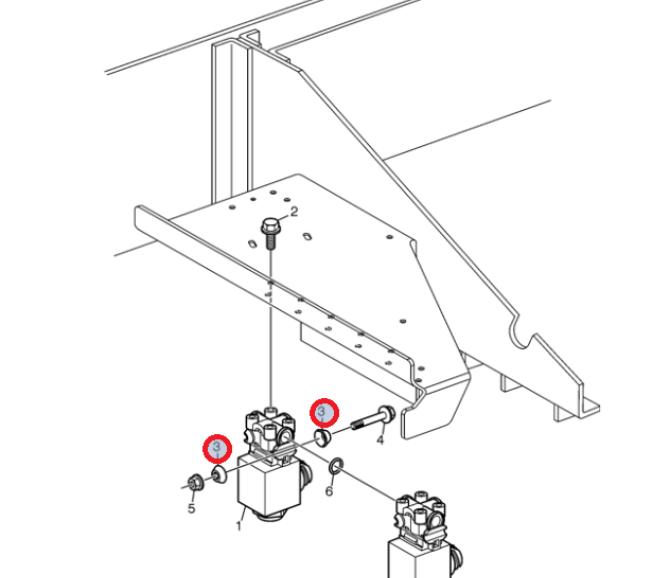 2
3
4
3
5
6
1