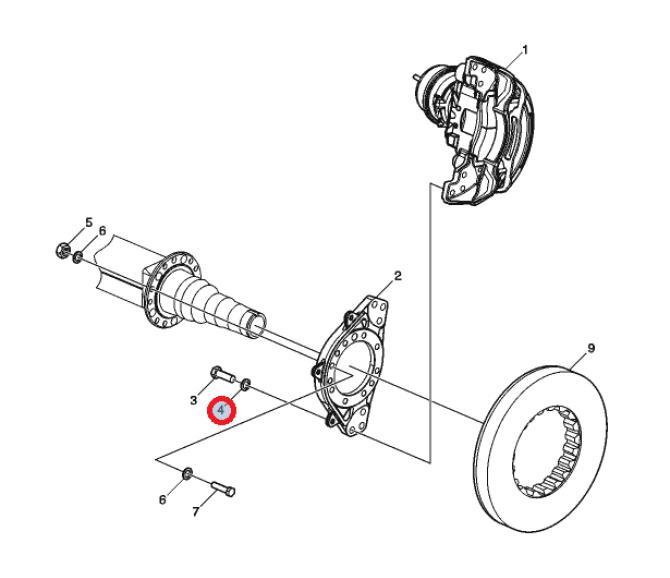 1
5
6
2
9
3
4
6
7