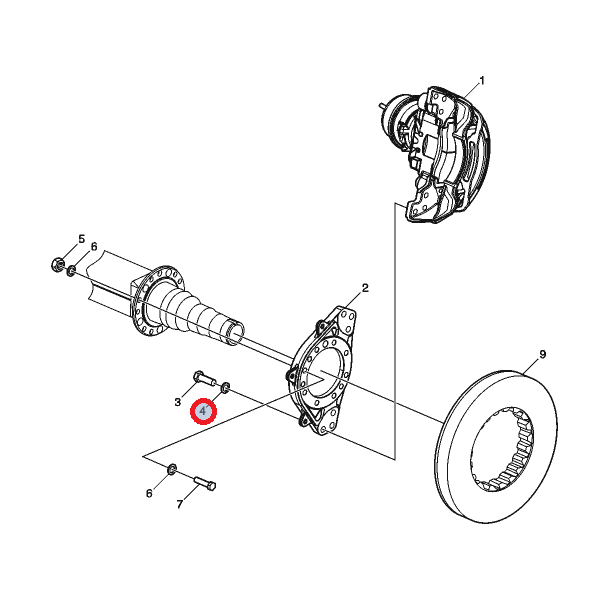 1
5
6
2
9
3
4
6
7