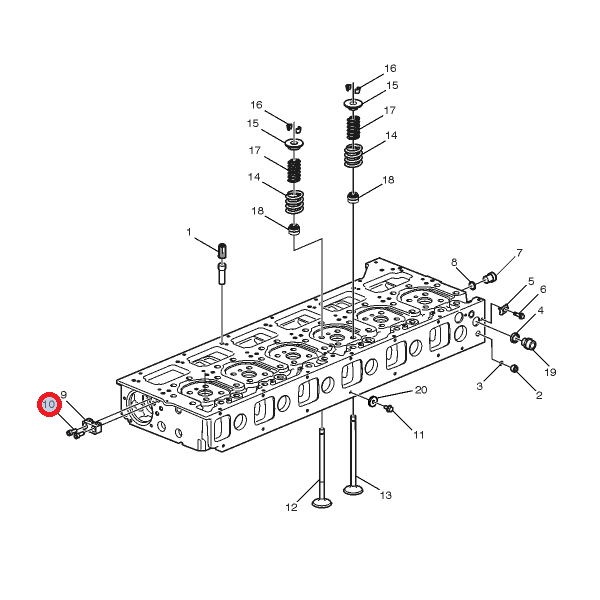 16
15
17
14
18
16
15
17
14
18
1
8
7
5
6
4
19
3
2
20
11
10
9
12
13