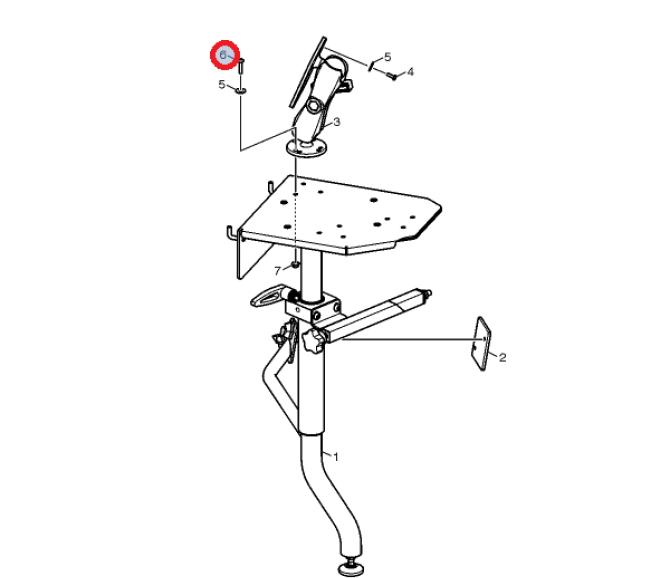 6
5
5
4
3
7
2
1