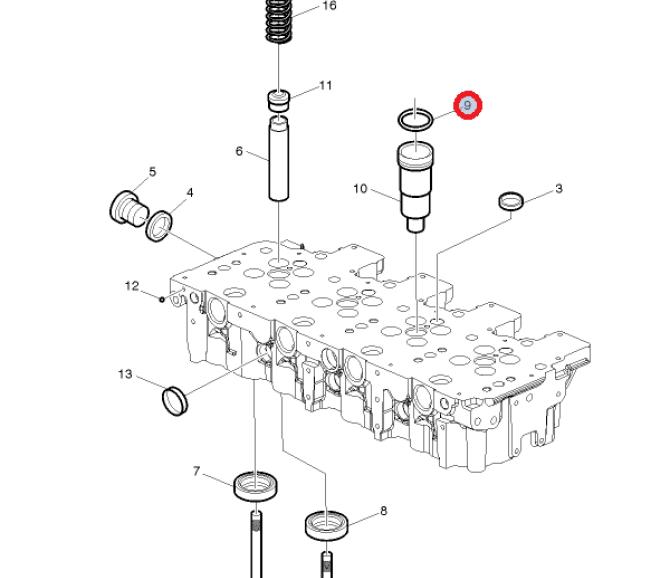 16
11
9
6
5
4
10
3
12
13
7
8