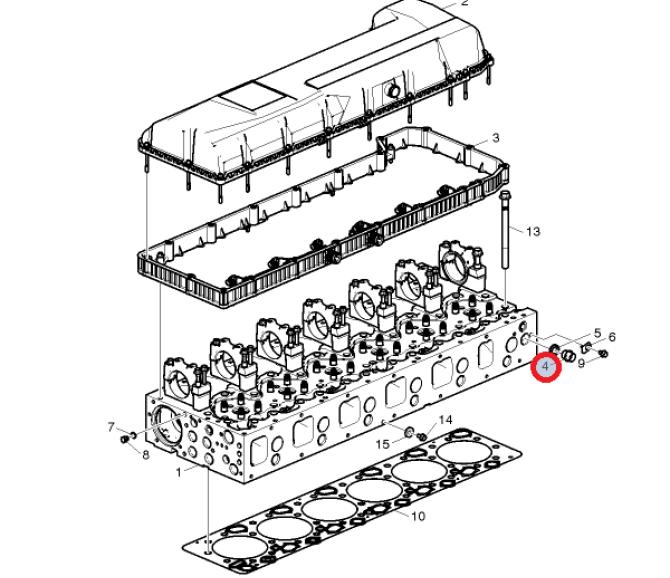 2
3
13
5
6
4
9
7
8
14
15
1
10